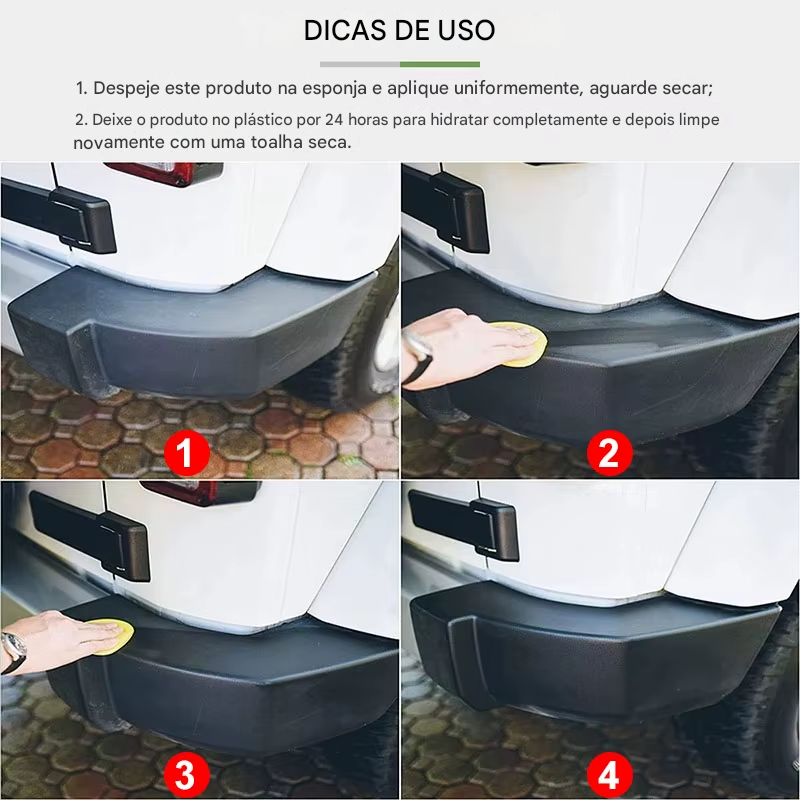 DICAS DE USO

1. Despeje este produto na esponja e aplique uniformemente, aguarde secar;

2. Deixe o produto no plástico por 24 horas para hidratar completamente e depois limpe novamente com uma toalha seca.

1

2

3

4